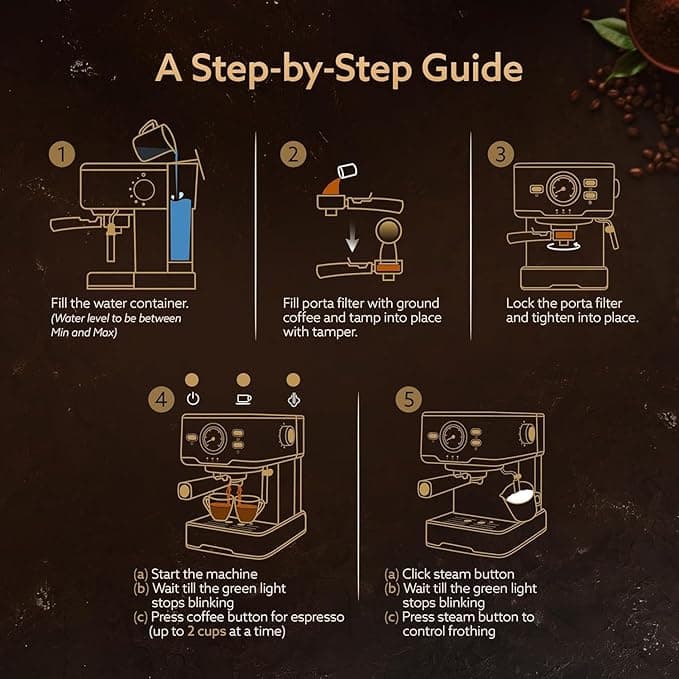 A Step-by-Step Guide

1

Fill the water container.
(Water level to be between Min and Max)

2

Fill porta filter with ground coffee and tamp into place with tamper.

3

Lock the porta filter and tighten into place.

4

(a) Start the machine
(b) Wait till the green light stops blinking
(c) Press coffee button for espresso (up to 2 cups at a time)

5

(a) Click steam button
(b) Wait till the green light stops blinking
(c) Press steam button to control frothing